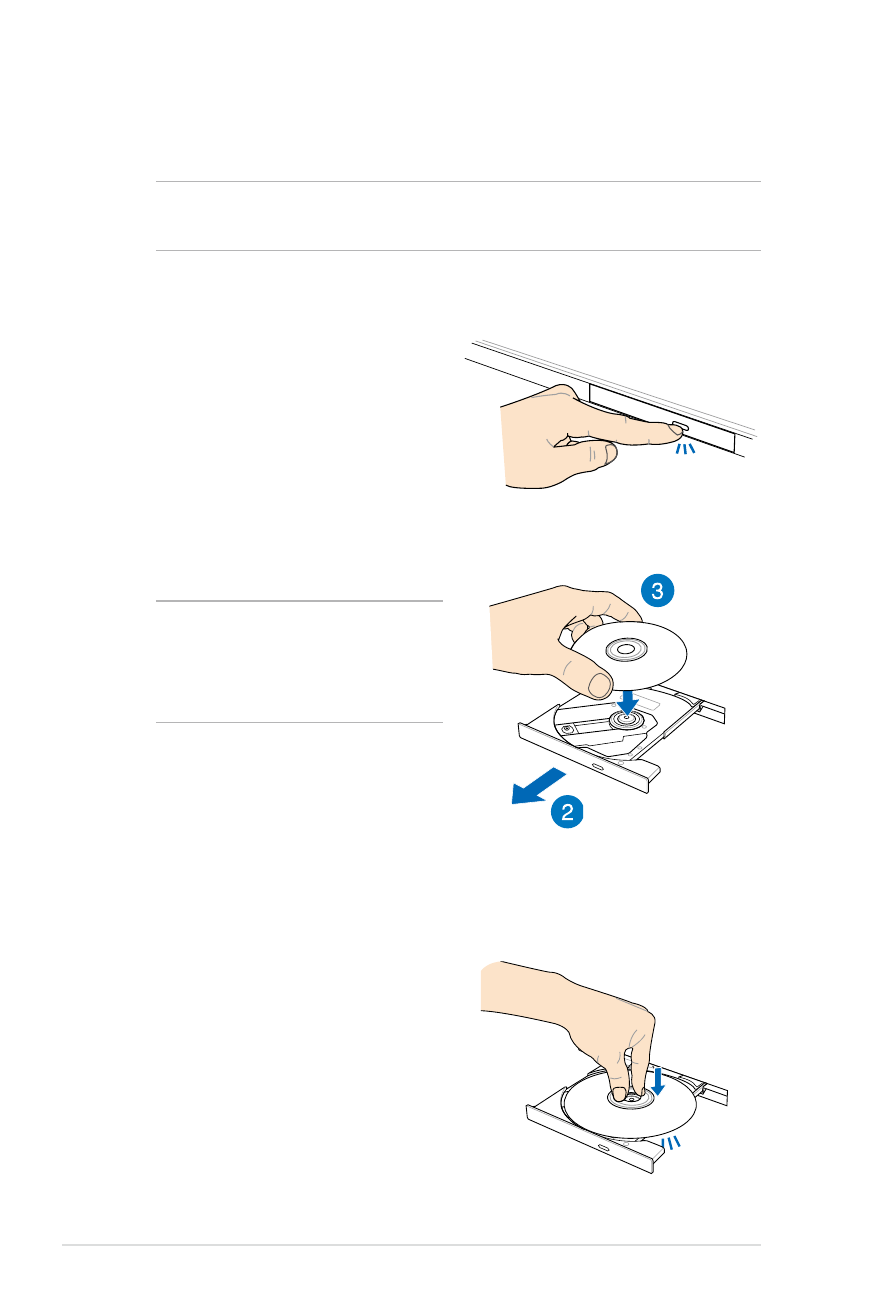 3

2